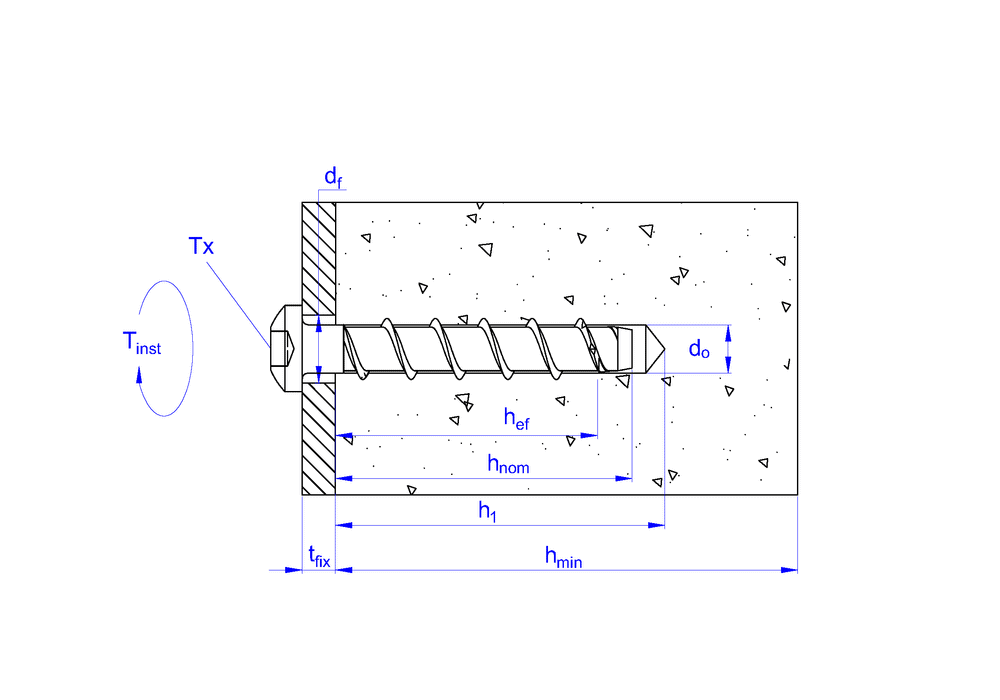 $d_f$

Tx

$T_{inst}$

$d_o$

$h_{ef}$

$h_{nom}$

$h_1$

$t_{fix}$

$h_{min}$