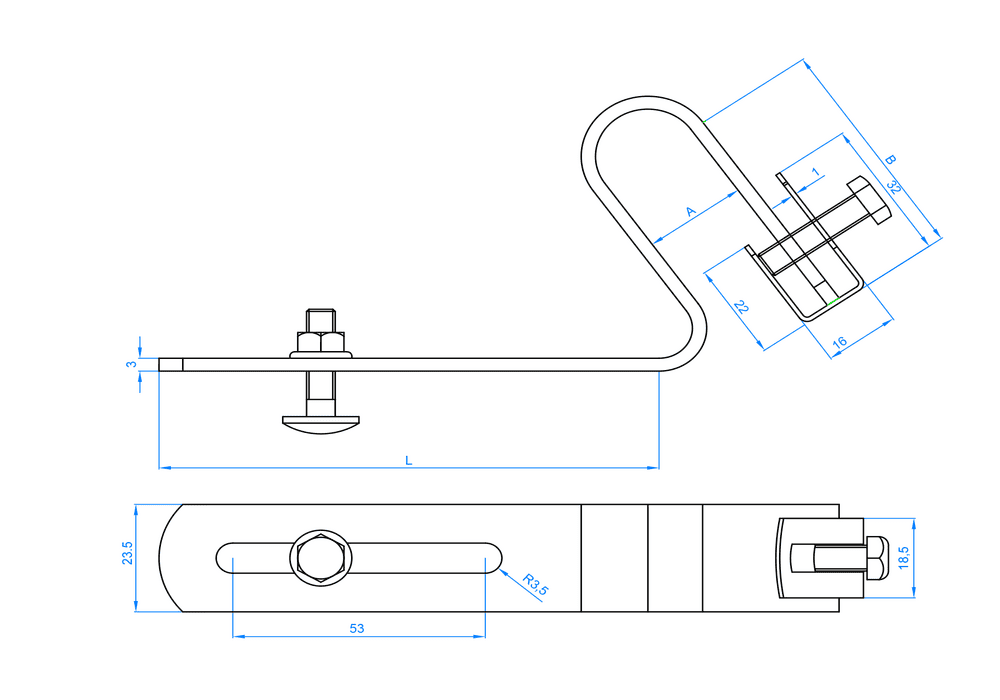 B
32
1
A
22
16
3
L
23.5
R3.5
53
18.5