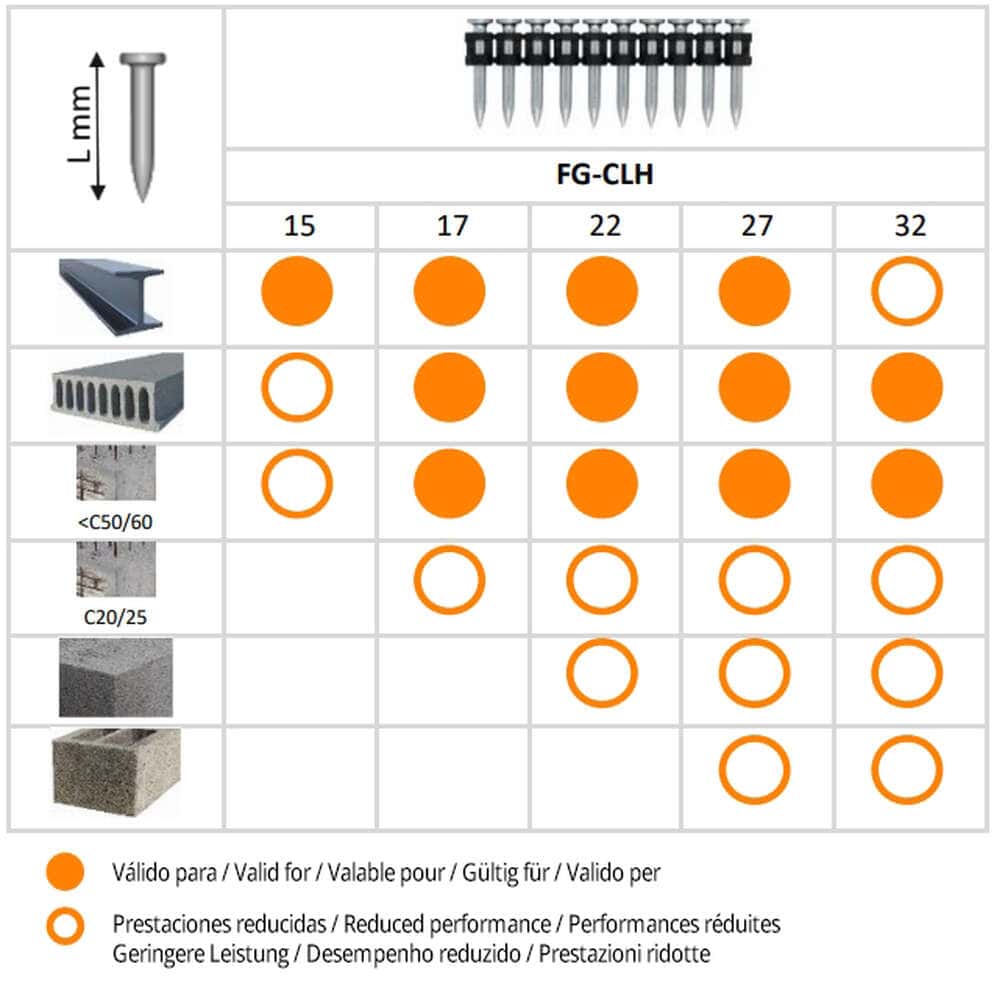 L mm

FG-CLH

| | 15 | 17 | 22 | 27 | 32 |
|---|---|---|---|---|---|
| | ● | ● | ● | ● | ○ |
| | ○ | ● | ● | ● | ● |
| <C50/60 | ○ | ● | ● | ● | ● |
| C20/25 | | ○ | ○ | ○ | ○ |
| | | | ○ | ○ | ○ |
| | | | | ○ | ○ |

● Válido para / Valid for / Valable pour / Gültig für / Valido per

○ Prestaciones reducidas / Reduced performance / Performances réduites Geringere Leistung / Desempenho reduzido / Prestazioni ridotte